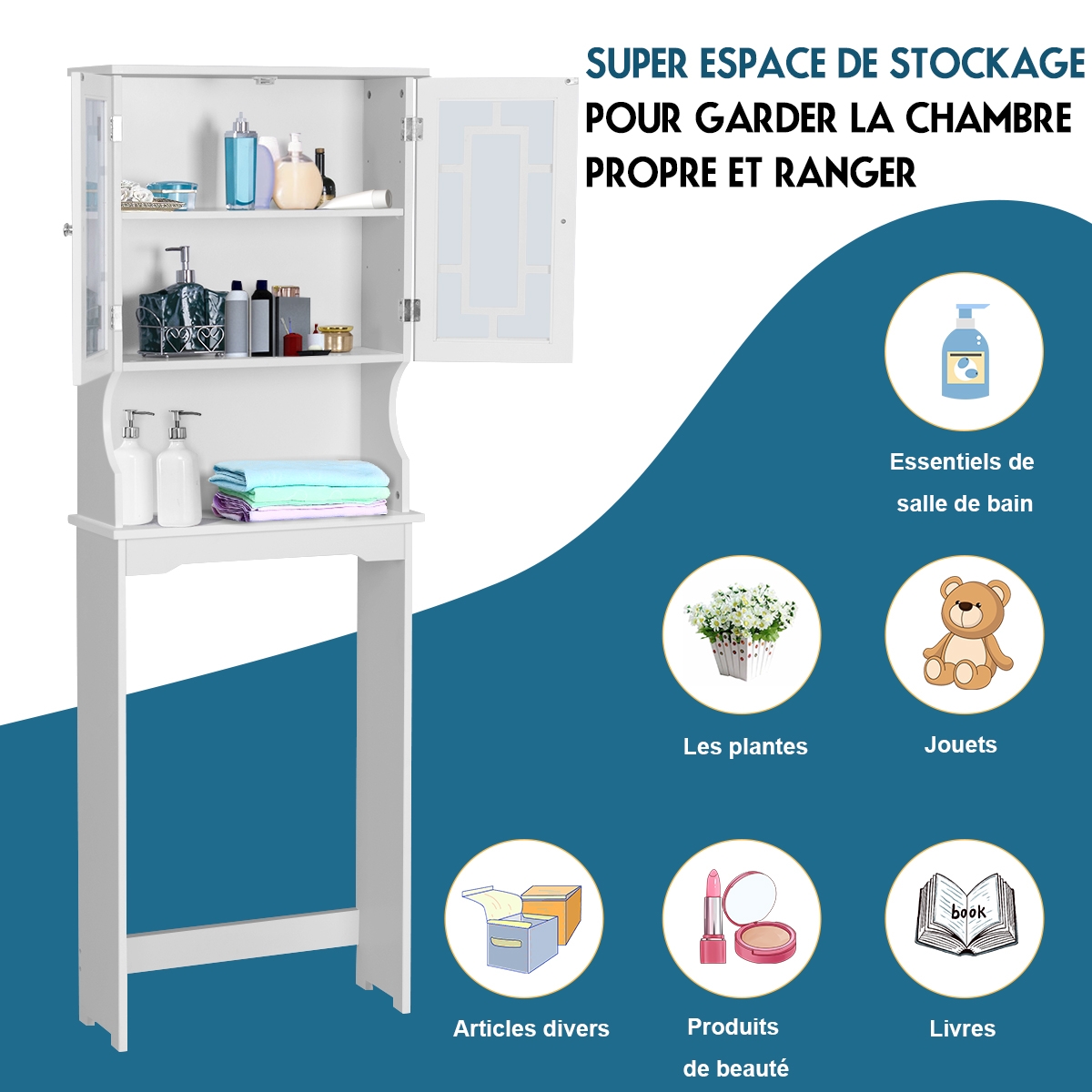 SUPER ESPACE DE STOCKAGE POUR GARDER LA CHAMBRE PROPRE ET RANGER

Essentiels de salle de bain

Les plantes

Jouets

Articles divers

Produits de beauté

book

Livres